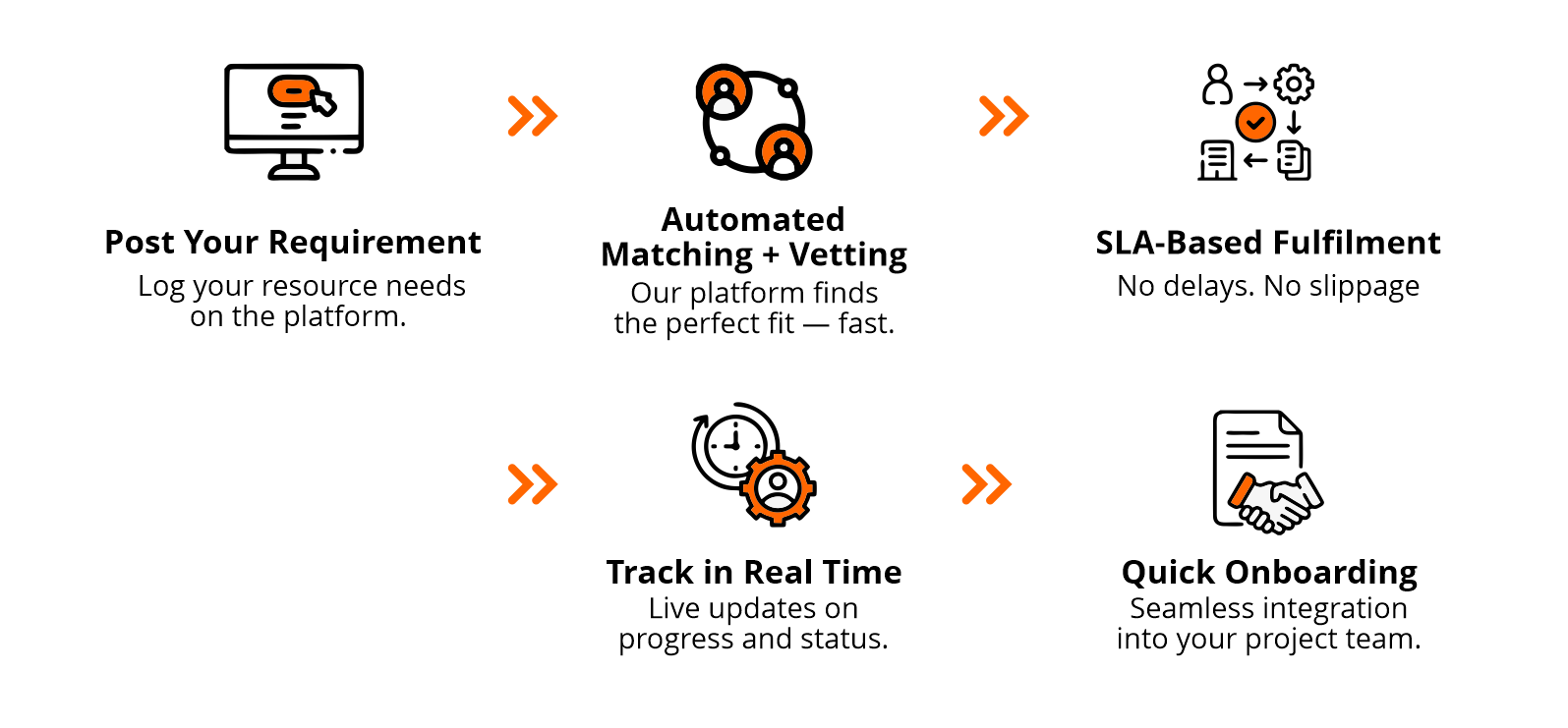 Post Your Requirement
Log your resource needs on the platform.

Automated Matching + Vetting
Our platform finds the perfect fit — fast.

SLA-Based Fulfilment
No delays. No slippage

Track in Real Time
Live updates on progress and status.

Quick Onboarding
Seamless integration into your project team.